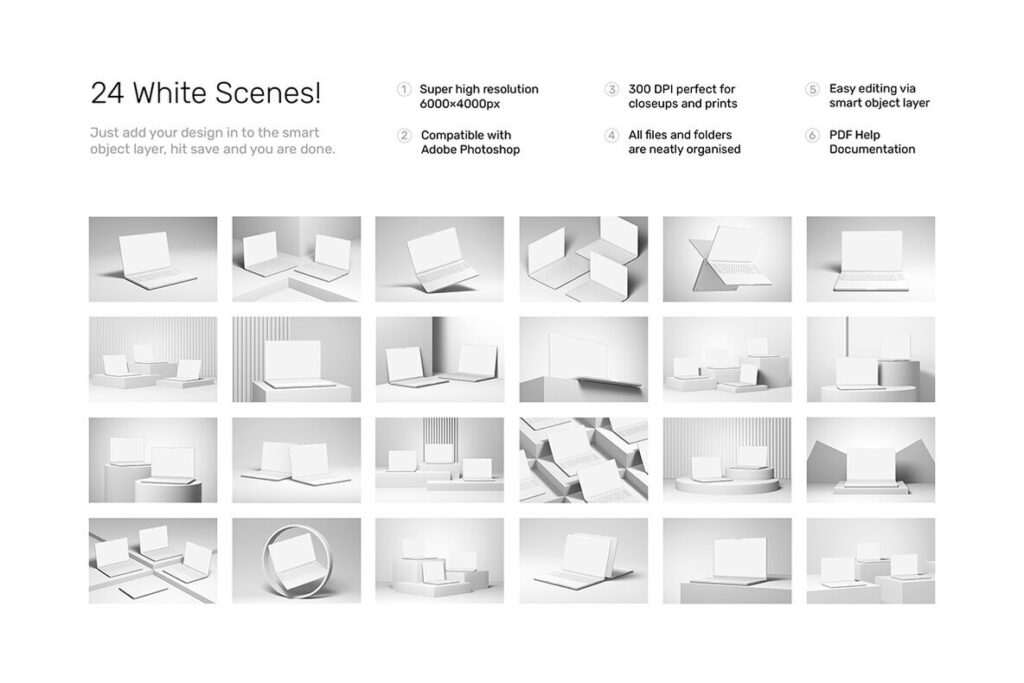 24 White Scenes!

Just add your design in to the smart object layer, hit save and you are done.

1 Super high resolution 6000×4000px

2 Compatible with Adobe Photoshop

3 300 DPI perfect for closeups and prints

4 All files and folders are neatly organised

5 Easy editing via smart object layer

6 PDF Help Documentation