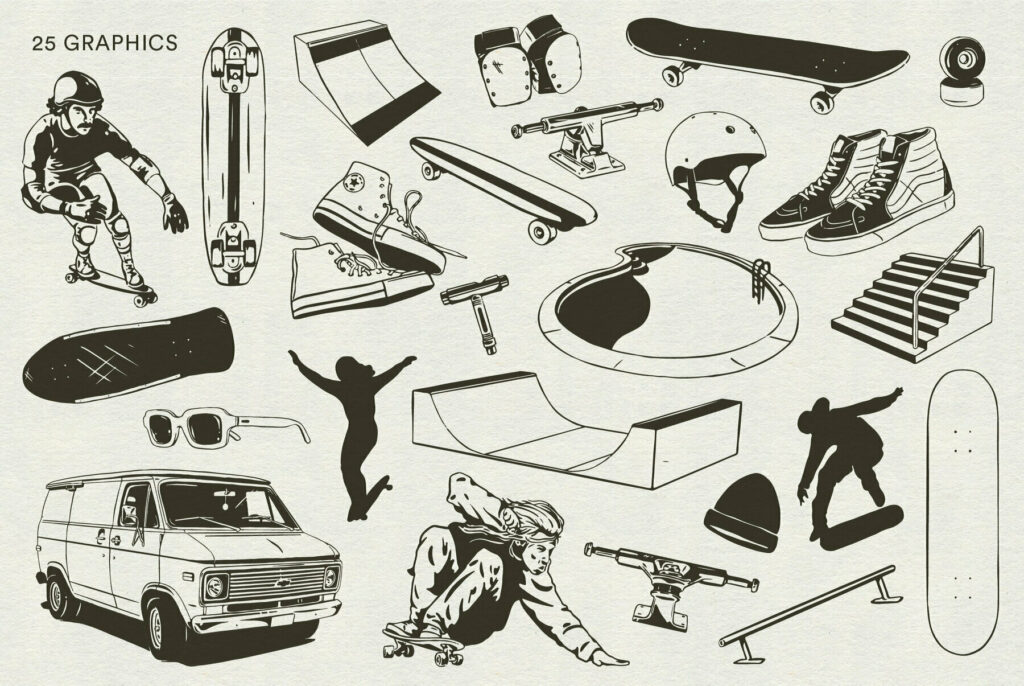 25 GRAPHICS