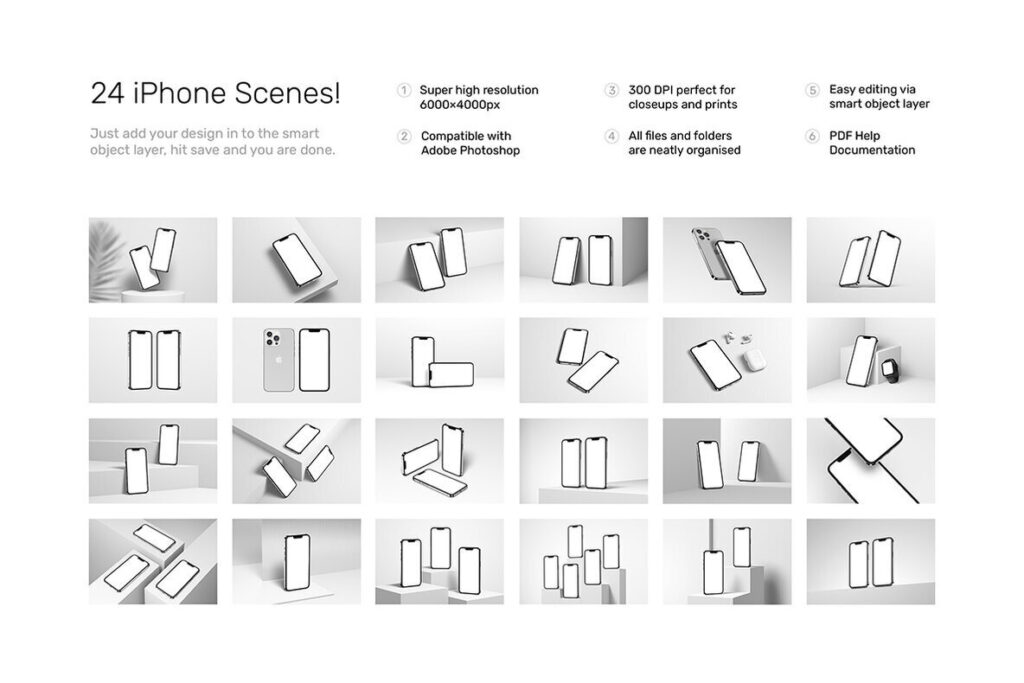 24 iPhone Scenes!

Just add your design in to the smart object layer, hit save and you are done.

1 Super high resolution 6000×4000px

2 Compatible with Adobe Photoshop

3 300 DPI perfect for closeups and prints

4 All files and folders are neatly organised

5 Easy editing via smart object layer

6 PDF Help Documentation