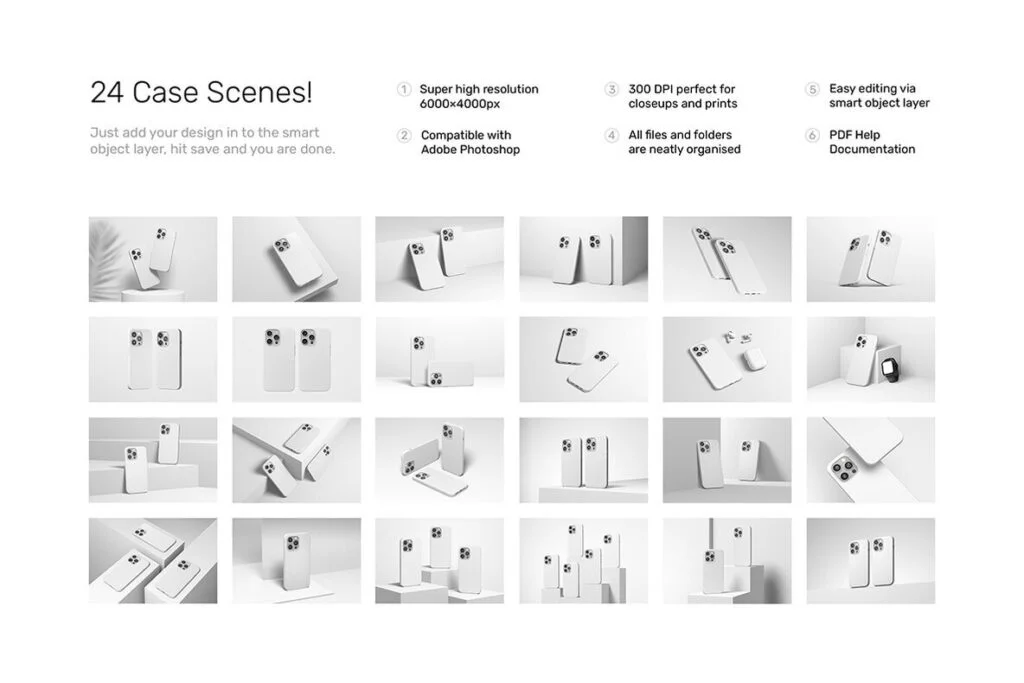 24 Case Scenes!

Just add your design in to the smart object layer, hit save and you are done.

1 Super high resolution 6000×4000px

2 Compatible with Adobe Photoshop

3 300 DPI perfect for closeups and prints

4 All files and folders are neatly organised

5 Easy editing via smart object layer

6 PDF Help Documentation