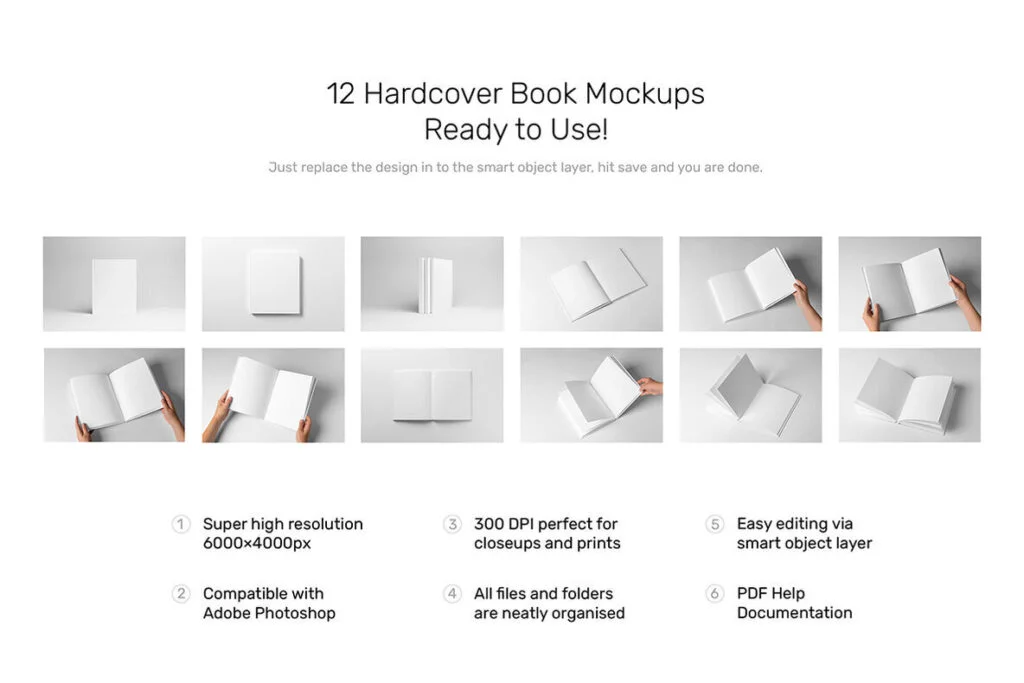 12 Hardcover Book Mockups
Ready to Use!

Just replace the design in to the smart object layer, hit save and you are done.

1 Super high resolution 6000×4000px

2 Compatible with Adobe Photoshop

3 300 DPI perfect for closeups and prints

4 All files and folders are neatly organised

5 Easy editing via smart object layer

6 PDF Help Documentation