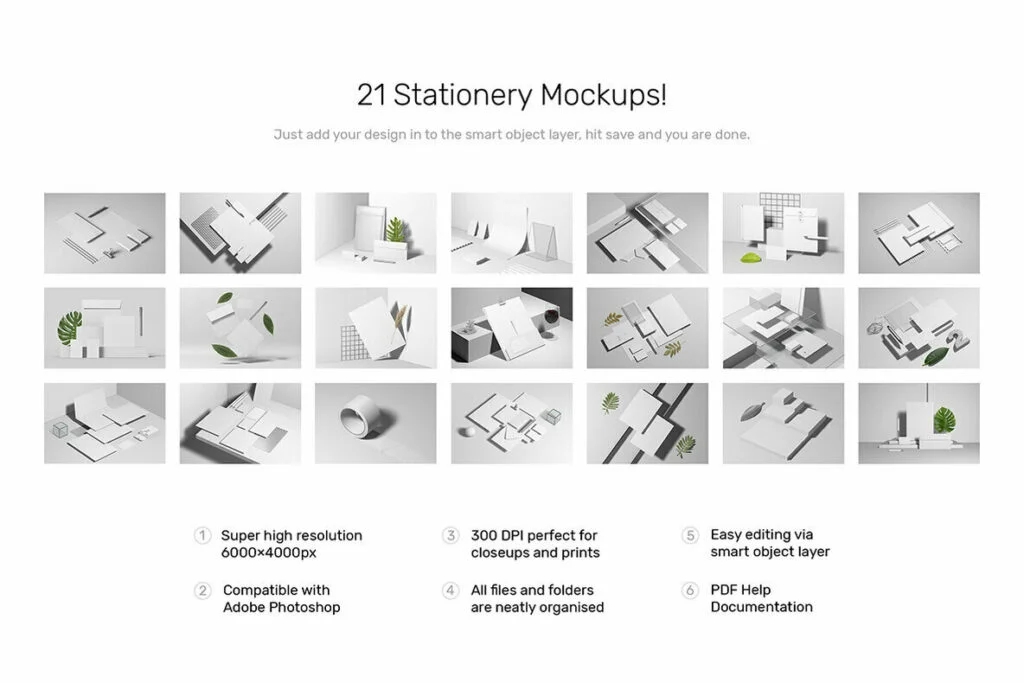 21 Stationery Mockups!

Just add your design in to the smart object layer, hit save and you are done.

1 Super high resolution 6000×4000px

2 Compatible with Adobe Photoshop

3 300 DPI perfect for closeups and prints

4 All files and folders are neatly organised

5 Easy editing via smart object layer

6 PDF Help Documentation