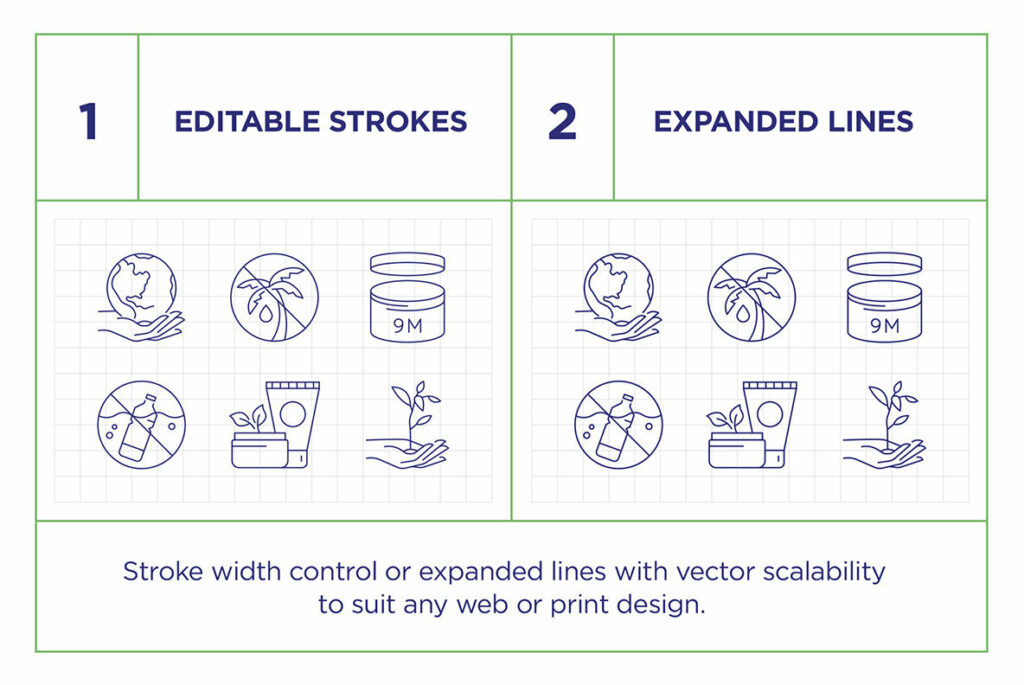 1

EDITABLE STROKES

2

EXPANDED LINES

9M

9M

Stroke width control or expanded lines with vector scalability to suit any web or print design.