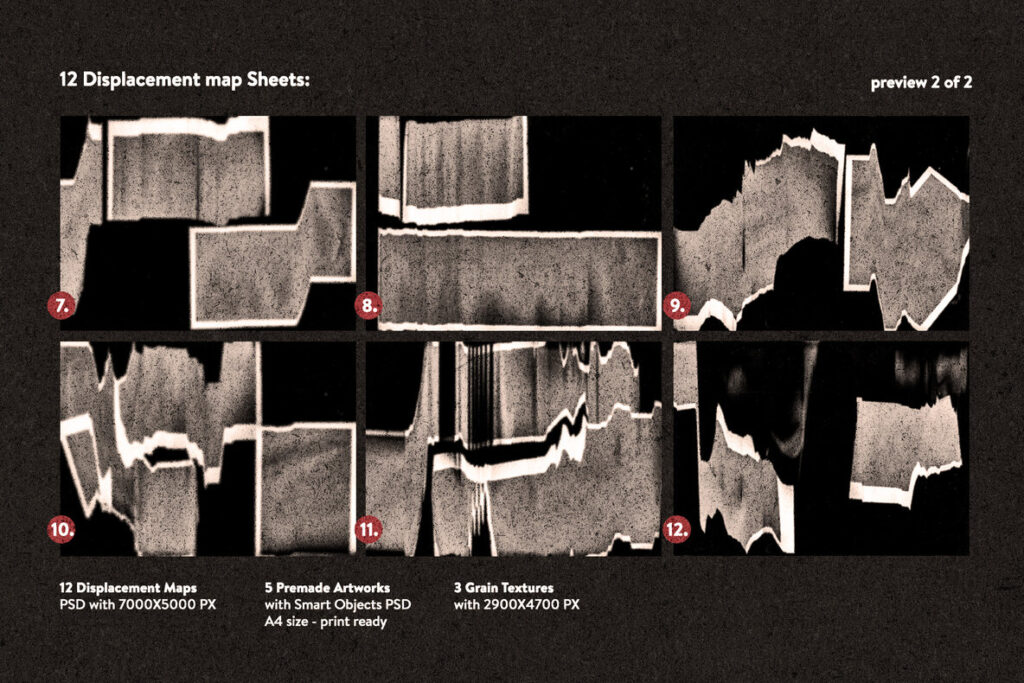 12 Displacement map Sheets:

preview 2 of 2

7.

8.

9.

10.

11.

12.

12 Displacement Maps
PSD with 7000X5000 PX

5 Premade Artworks
with Smart Objects PSD
A4 size - print ready

3 Grain Textures
with 2900X4700 PX