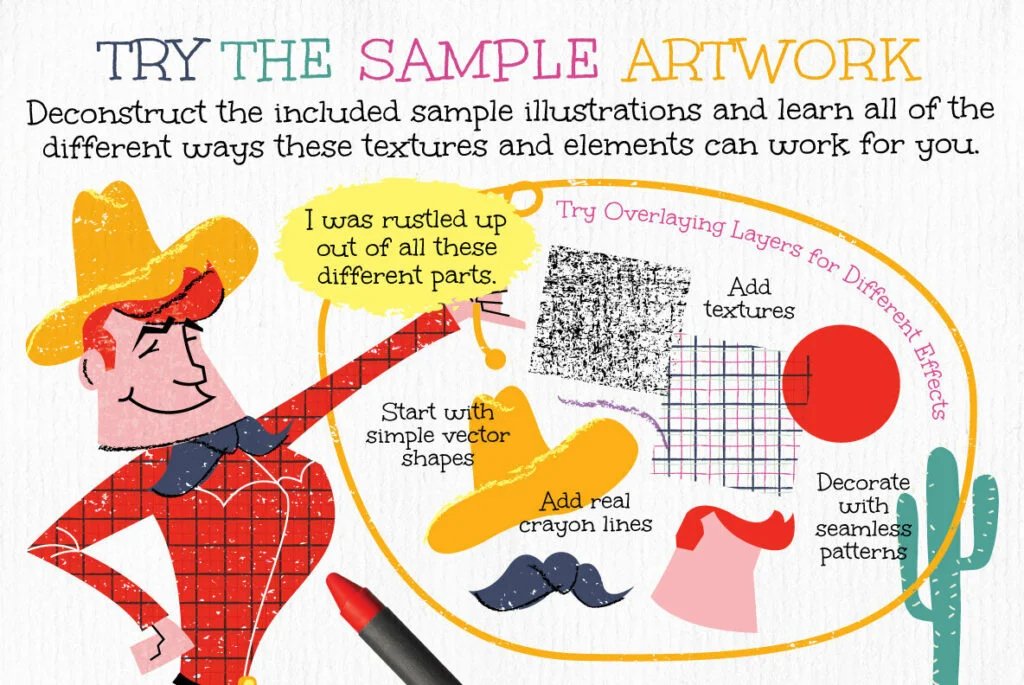 TRY THE SAMPLE ARTWORK

Deconstruct the included sample illustrations and learn all of the different ways these textures and elements can work for you.

I was rustled up out of all these different parts.

Try Overlaying Layers for Different Effects

Add textures

Start with simple vector shapes

Add real crayon lines

Decorate with seamless patterns