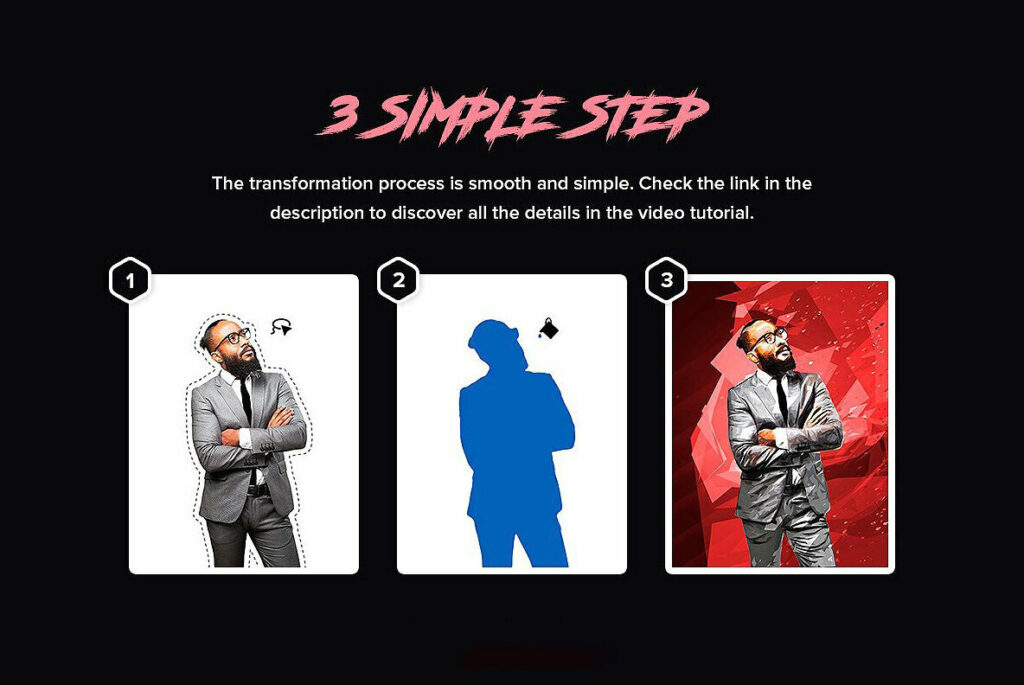 3 SIMPLE STEP

The transformation process is smooth and simple. Check the link in the description to discover all the details in the video tutorial.

1

2

3