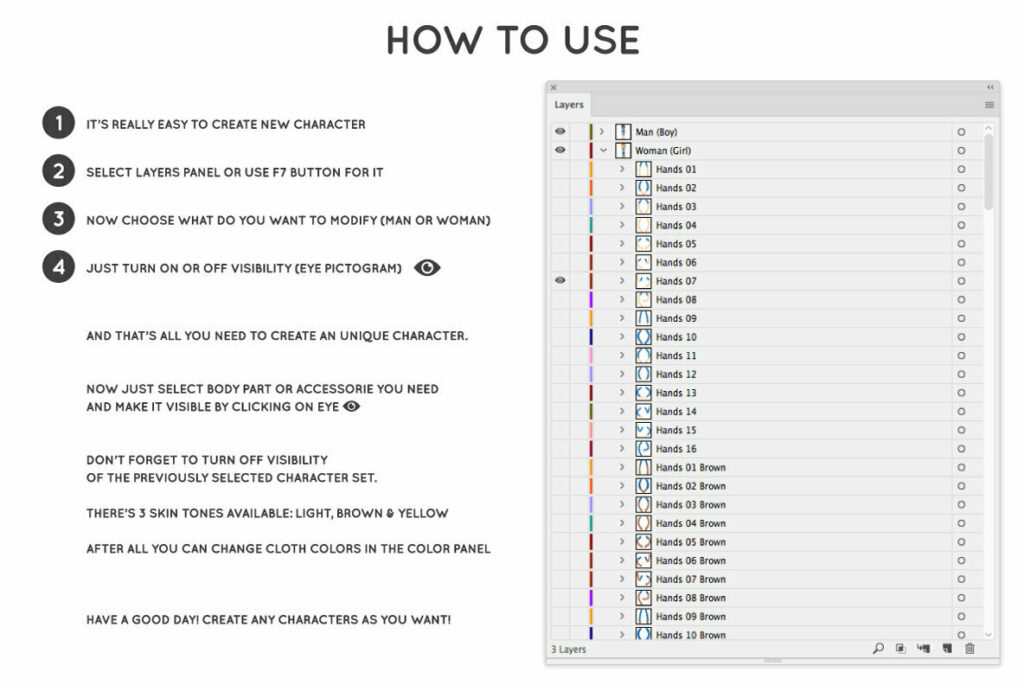 HOW TO USE

1 IT'S REALLY EASY TO CREATE NEW CHARACTER

2 SELECT LAYERS PANEL OR USE F7 BUTTON FOR IT

3 NOW CHOOSE WHAT DO YOU WANT TO MODIFY (MAN OR WOMAN)

4 JUST TURN ON OR OFF VISIBILITY (EYE PICTOGRAM)

AND THAT'S ALL YOU NEED TO CREATE AN UNIQUE CHARACTER.

NOW JUST SELECT BODY PART OR ACCESSORIE YOU NEED
AND MAKE IT VISIBLE BY CLICKING ON EYE

DON'T FORGET TO TURN OFF VISIBILITY
OF THE PREVIOUSLY SELECTED CHARACTER SET.

THERE'S 3 SKIN TONES AVAILABLE: LIGHT, BROWN & YELLOW

AFTER ALL YOU CAN CHANGE CLOTH COLORS IN THE COLOR PANEL

HAVE A GOOD DAY! CREATE ANY CHARACTERS AS YOU WANT!

Layers
Man (Boy)
Woman (Girl)
Hands 01
Hands 02
Hands 03
Hands 04
Hands 05
Hands 06
Hands 07
Hands 08
Hands 09
Hands 10
Hands 11
Hands 12
Hands 13
Hands 14
Hands 15
Hands 16
Hands 01 Brown
Hands 02 Brown
Hands 03 Brown
Hands 04 Brown
Hands 05 Brown
Hands 06 Brown
Hands 07 Brown
Hands 08 Brown
Hands 09 Brown
Hands 10 Brown
3 Layers