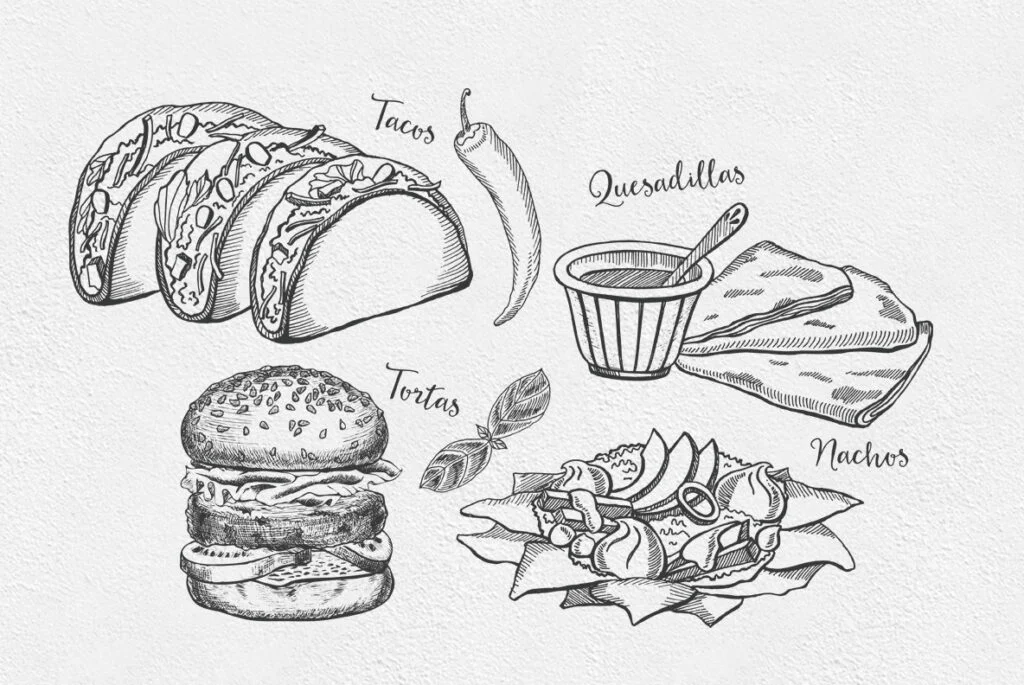 Tacos

Quesadillas

Tortas

Nachos