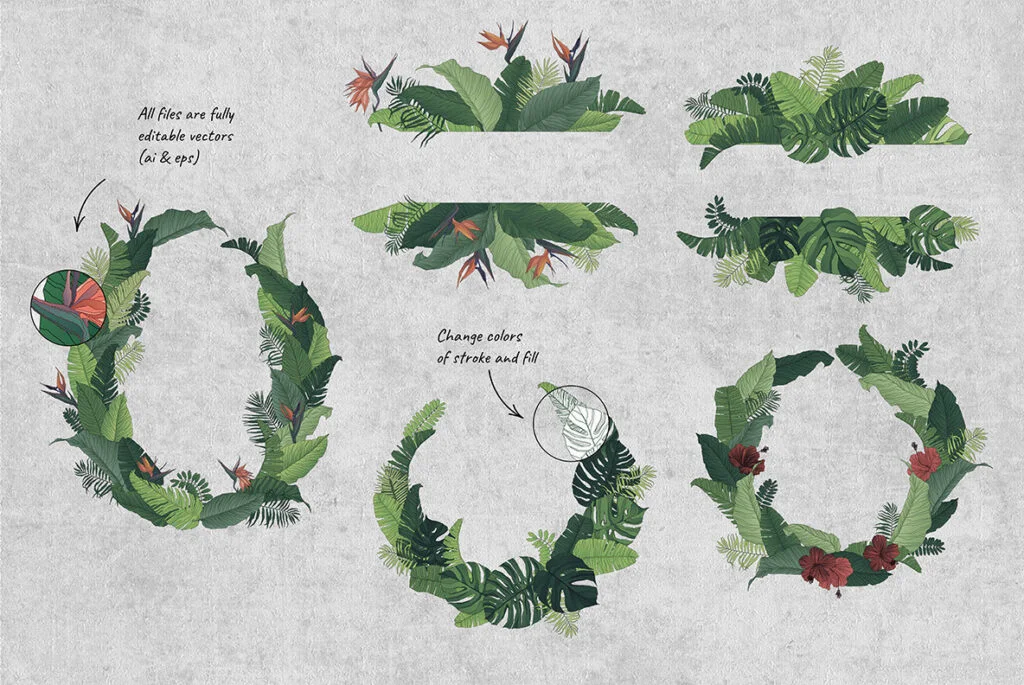 All files are fully editable vectors (ai & eps)

Change colors of stroke and fill