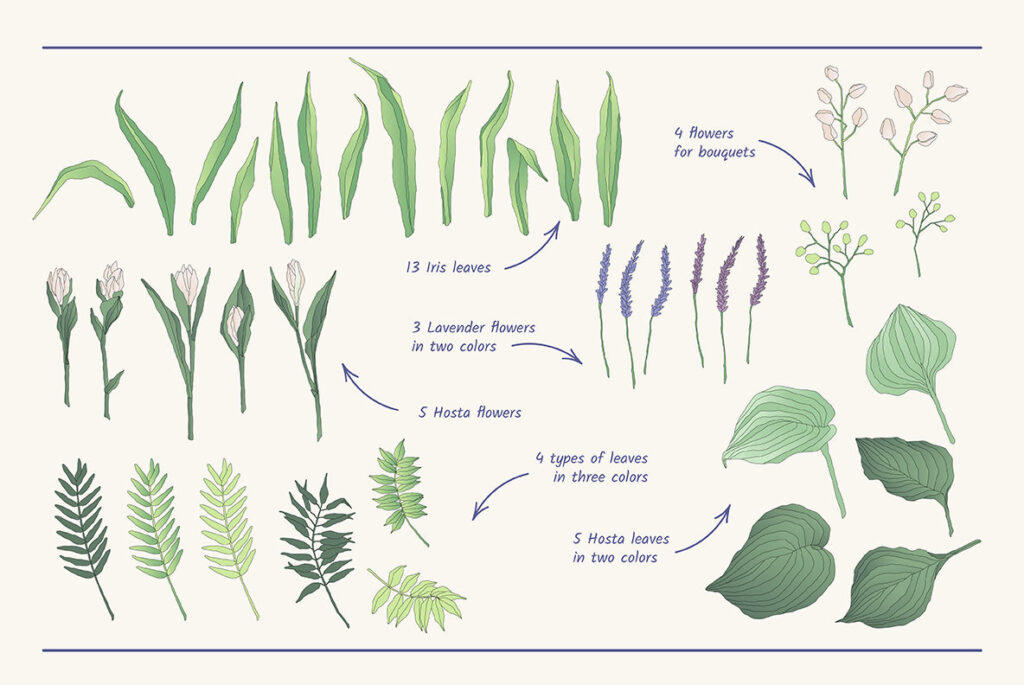 4 flowers
for bouquets

13 Iris leaves

3 Lavender flowers
in two colors

5 Hosta flowers

4 types of leaves
in three colors

5 Hosta leaves
in two colors