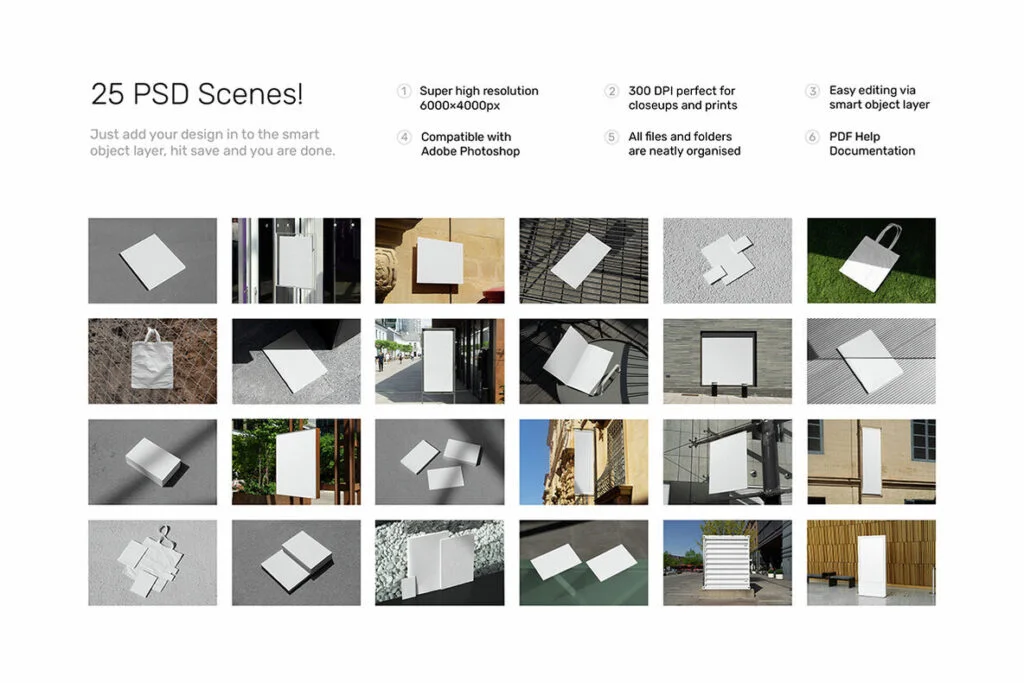 25 PSD Scenes!

Just add your design in to the smart object layer, hit save and you are done.

1 Super high resolution 6000×4000px

2 300 DPI perfect for closeups and prints

3 Easy editing via smart object layer

4 Compatible with Adobe Photoshop

5 All files and folders are neatly organised

6 PDF Help Documentation