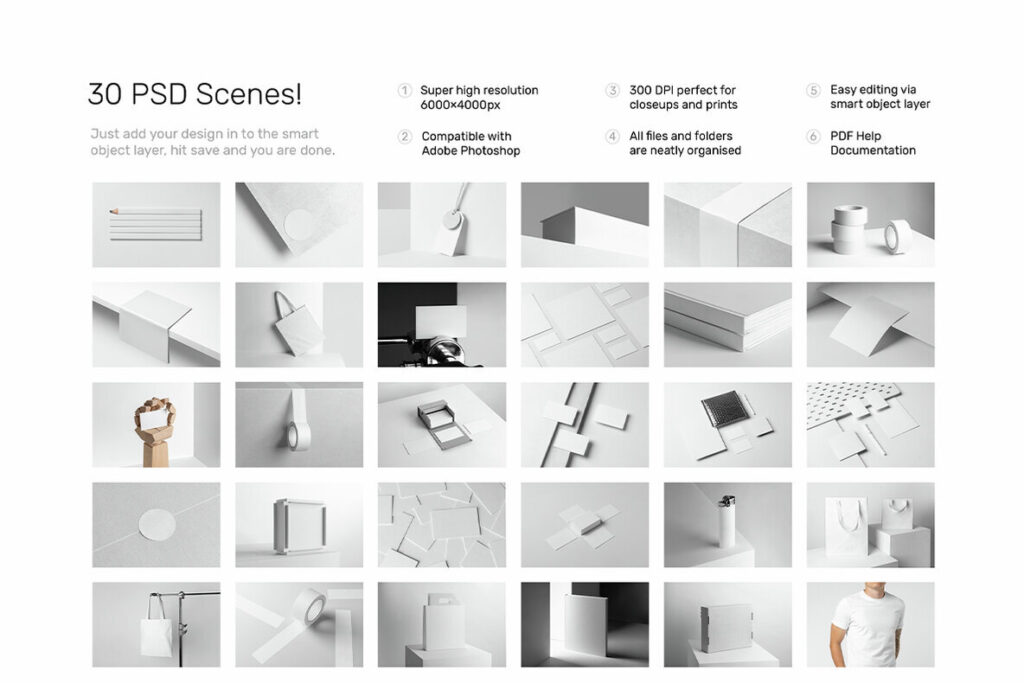 30 PSD Scenes!

Just add your design in to the smart object layer, hit save and you are done.

1 Super high resolution 6000×4000px

2 Compatible with Adobe Photoshop

3 300 DPI perfect for closeups and prints

4 All files and folders are neatly organised

5 Easy editing via smart object layer

6 PDF Help Documentation