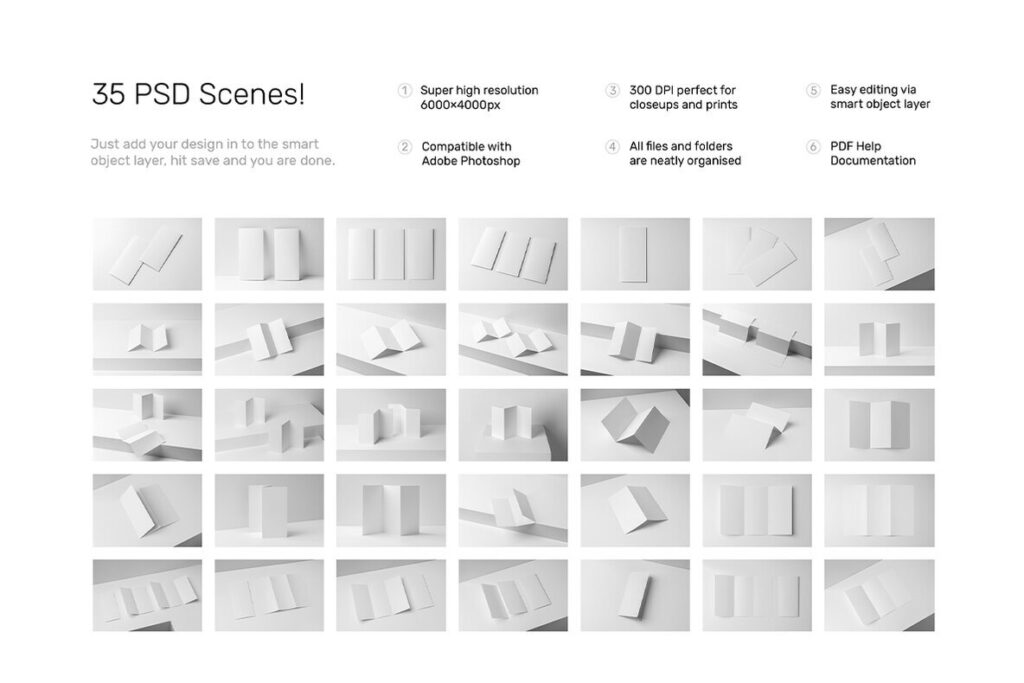 35 PSD Scenes!

Just add your design in to the smart object layer, hit save and you are done.

1 Super high resolution 6000×4000px

2 Compatible with Adobe Photoshop

3 300 DPI perfect for closeups and prints

4 All files and folders are neatly organised

5 Easy editing via smart object layer

6 PDF Help Documentation